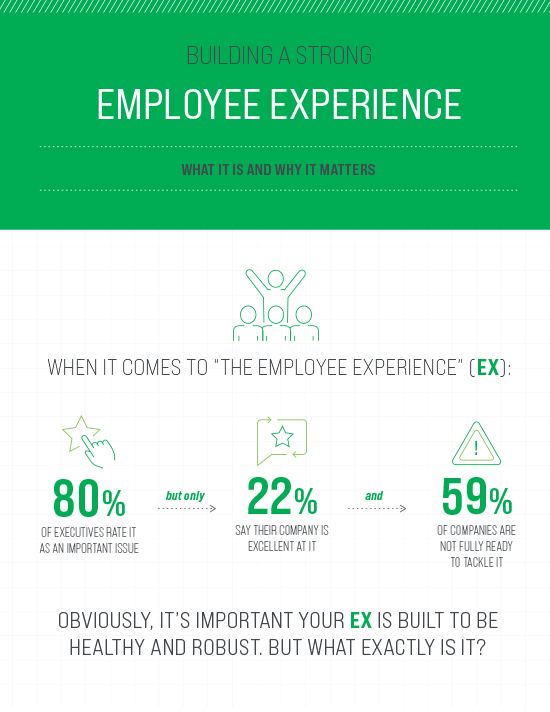 BUILDING A STRONG

EMPLOYEE EXPERIENCE

WHAT IT IS AND WHY IT MATTERS

WHEN IT COMES TO "THE EMPLOYEE EXPERIENCE" (EX):

80%
OF EXECUTIVES RATE IT AS AN IMPORTANT ISSUE

but only

22%
SAY THEIR COMPANY IS EXCELLENT AT IT

and

59%
OF COMPANIES ARE NOT FULLY READY TO TACKLE IT

OBVIOUSLY, IT'S IMPORTANT YOUR EX IS BUILT TO BE HEALTHY AND ROBUST. BUT WHAT EXACTLY IS IT?