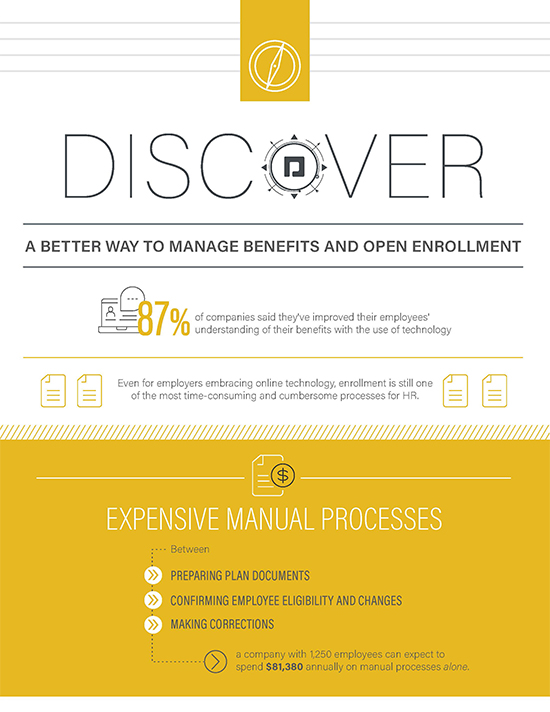 DISCOVER

A BETTER WAY TO MANAGE BENEFITS AND OPEN ENROLLMENT

87% of companies said they've improved their employees' understanding of their benefits with the use of technology

Even for employers embracing online technology, enrollment is still one of the most time-consuming and cumbersome processes for HR.

EXPENSIVE MANUAL PROCESSES

Between

PREPARING PLAN DOCUMENTS

CONFIRMING EMPLOYEE ELIGIBILITY AND CHANGES

MAKING CORRECTIONS

a company with 1,250 employees can expect to spend $81,380 annually on manual processes alone.