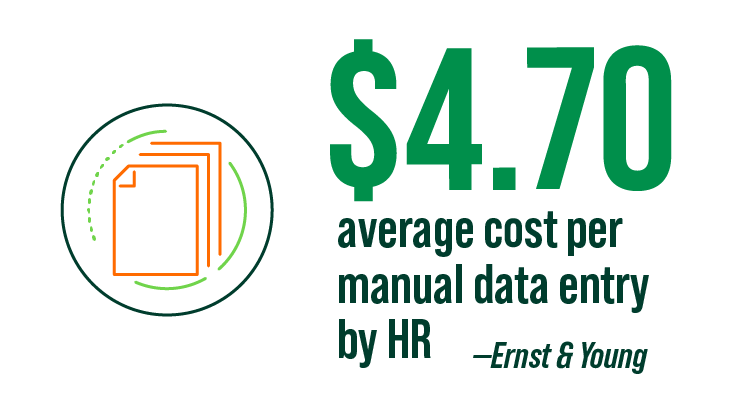 $4.70

average cost per manual data entry by HR

—Ernst & Young